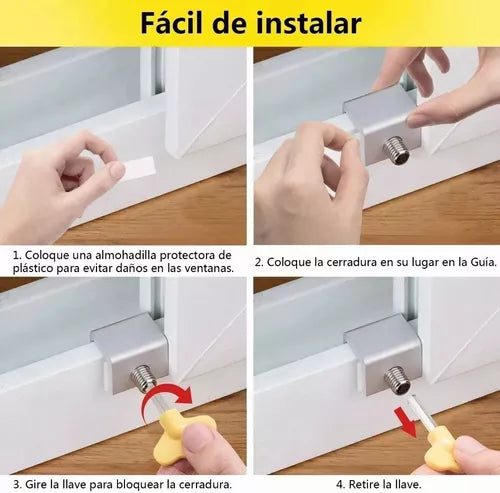 Fácil de instalar

1. Coloque una almohadilla protectora de plástico para evitar daños en las ventanas.

2. Coloque la cerradura en su lugar en la Guía.

3. Gire la llave para bloquear la cerradura.

4. Retire la llave.