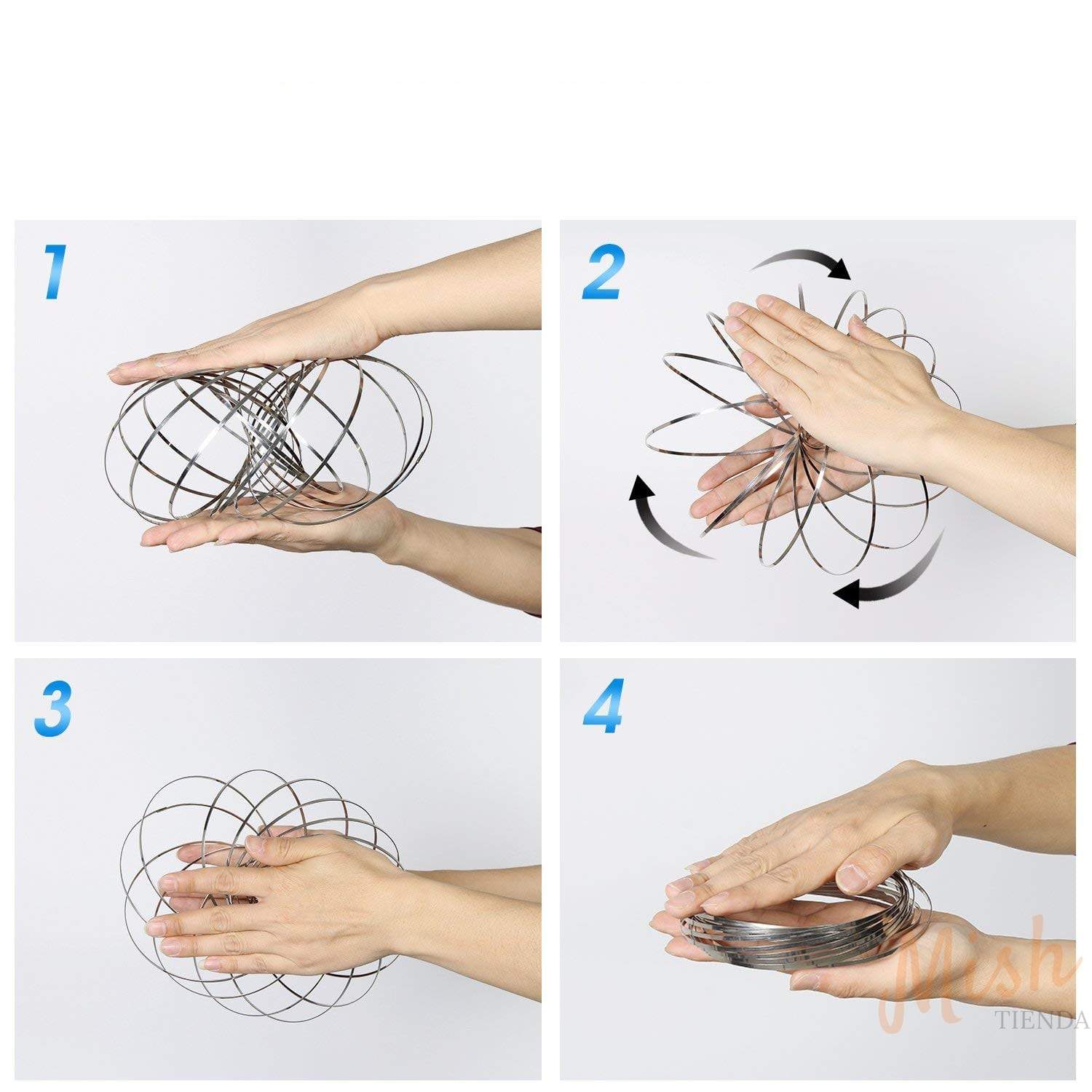 1

2

3

4

Mish
TIENDA