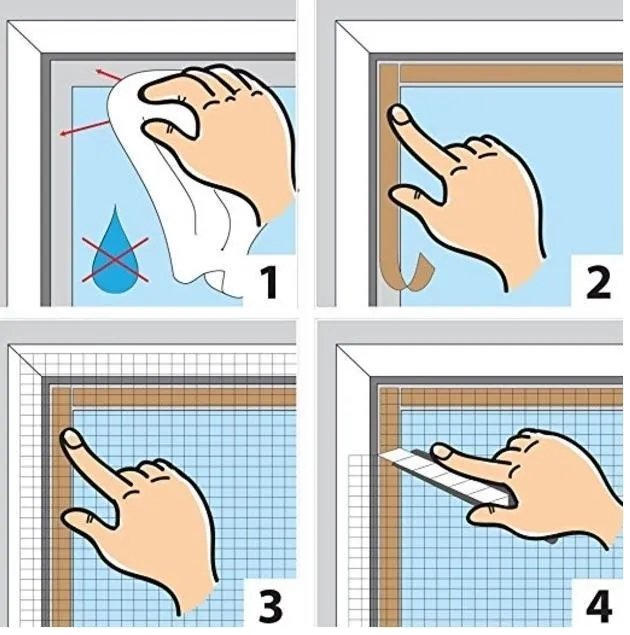 1

2

3

4