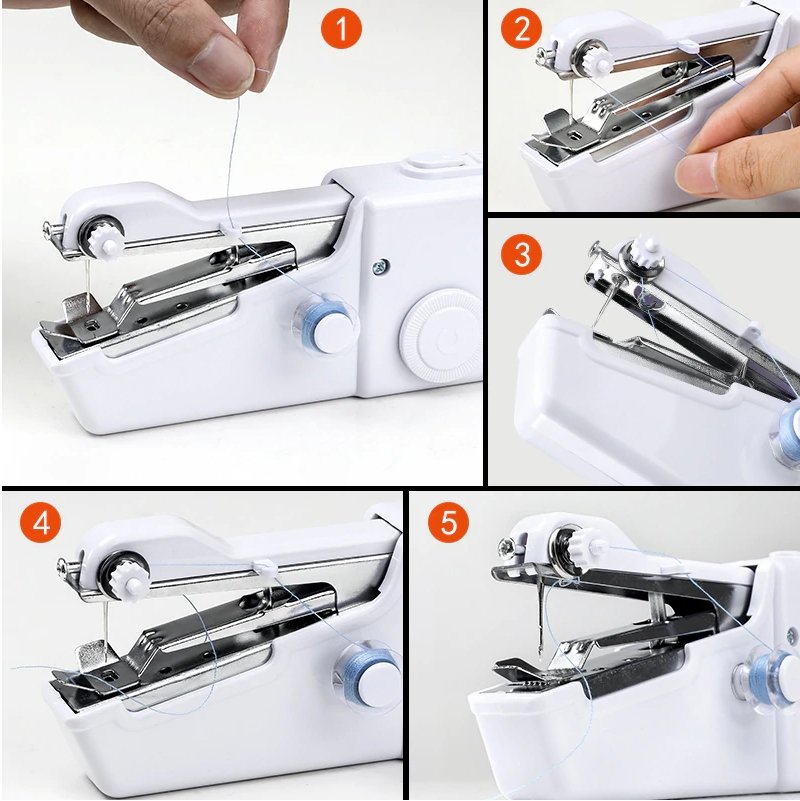 1
2
3
4
5