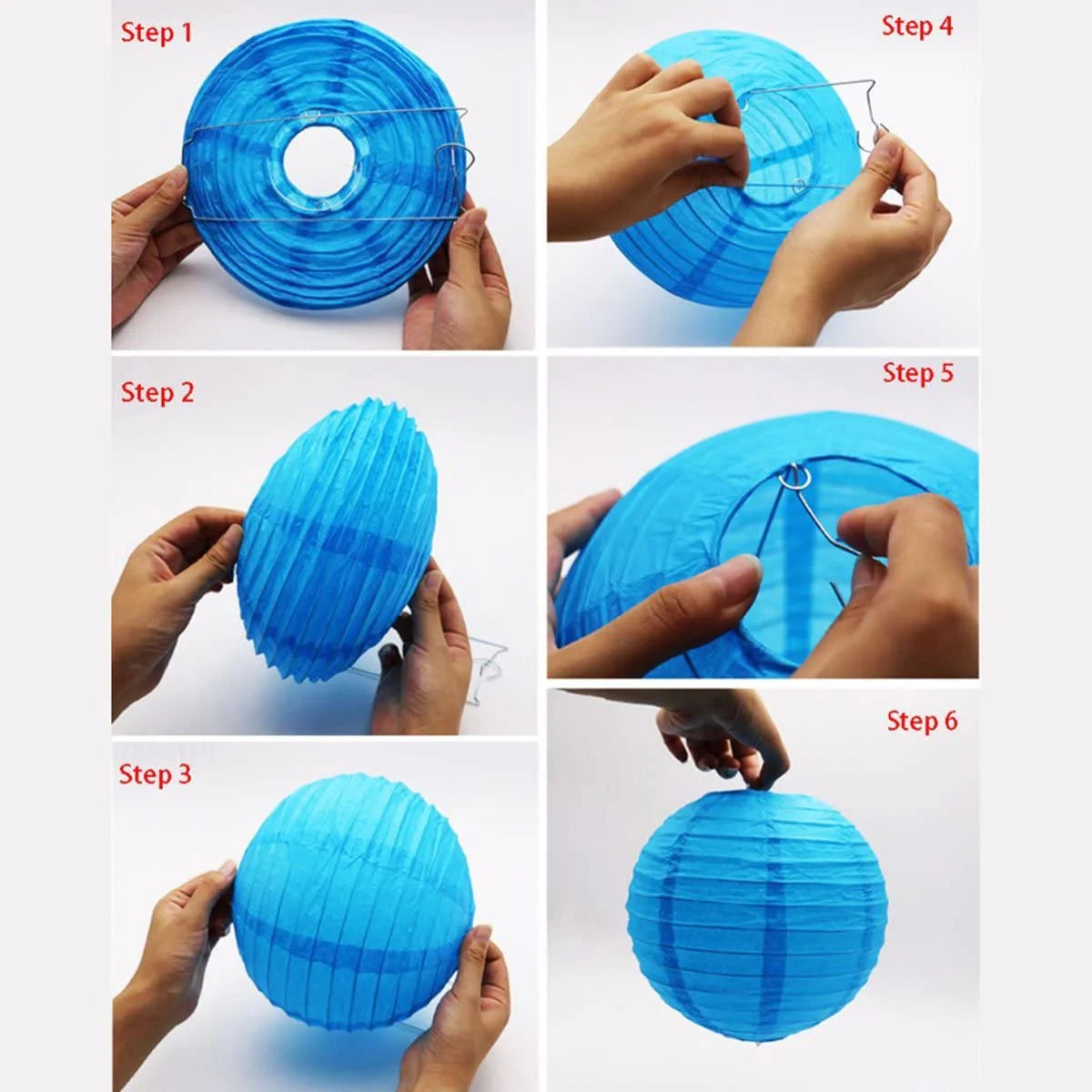 Step 1

Step 2

Step 3

Step 4

Step 5

Step 6