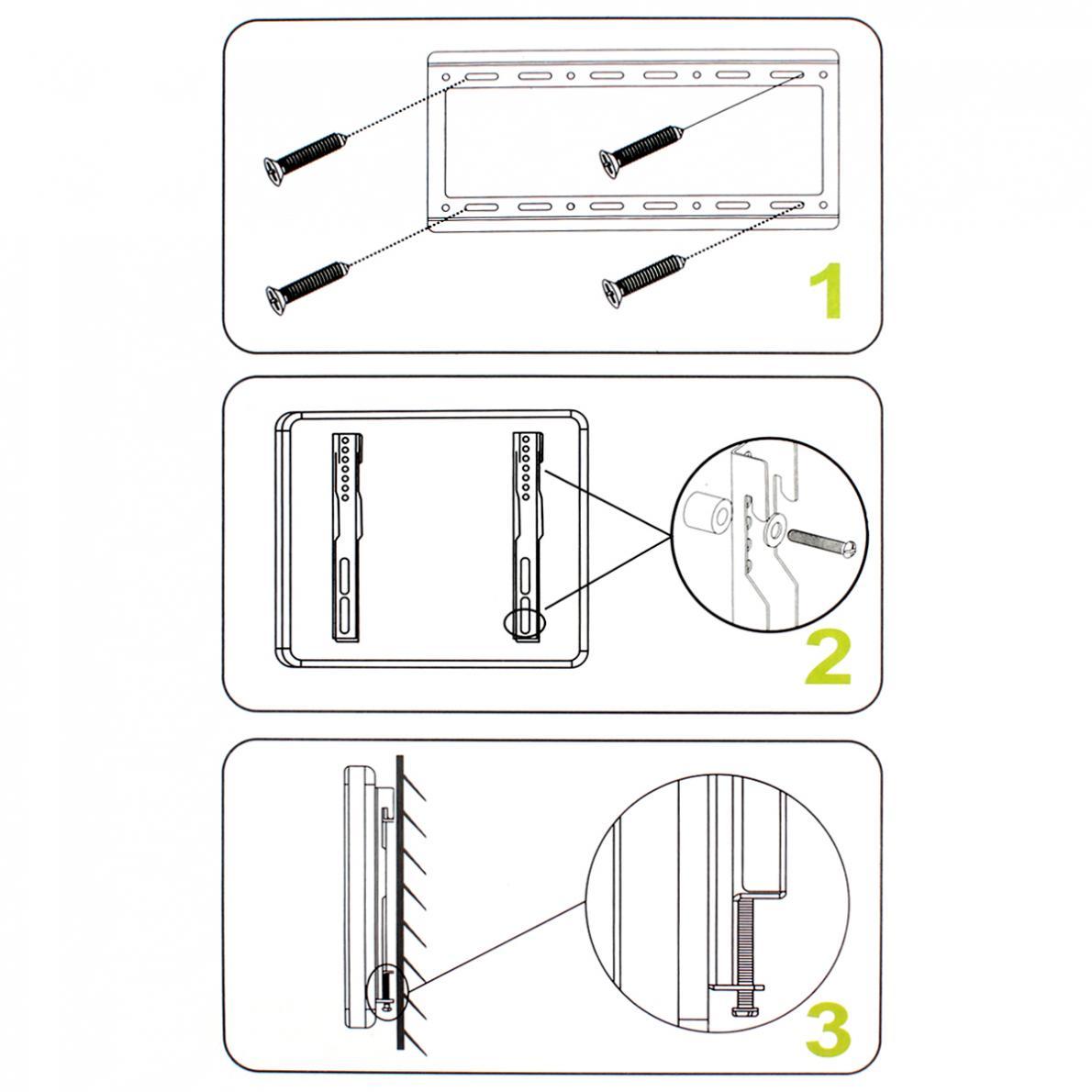 1

2

3